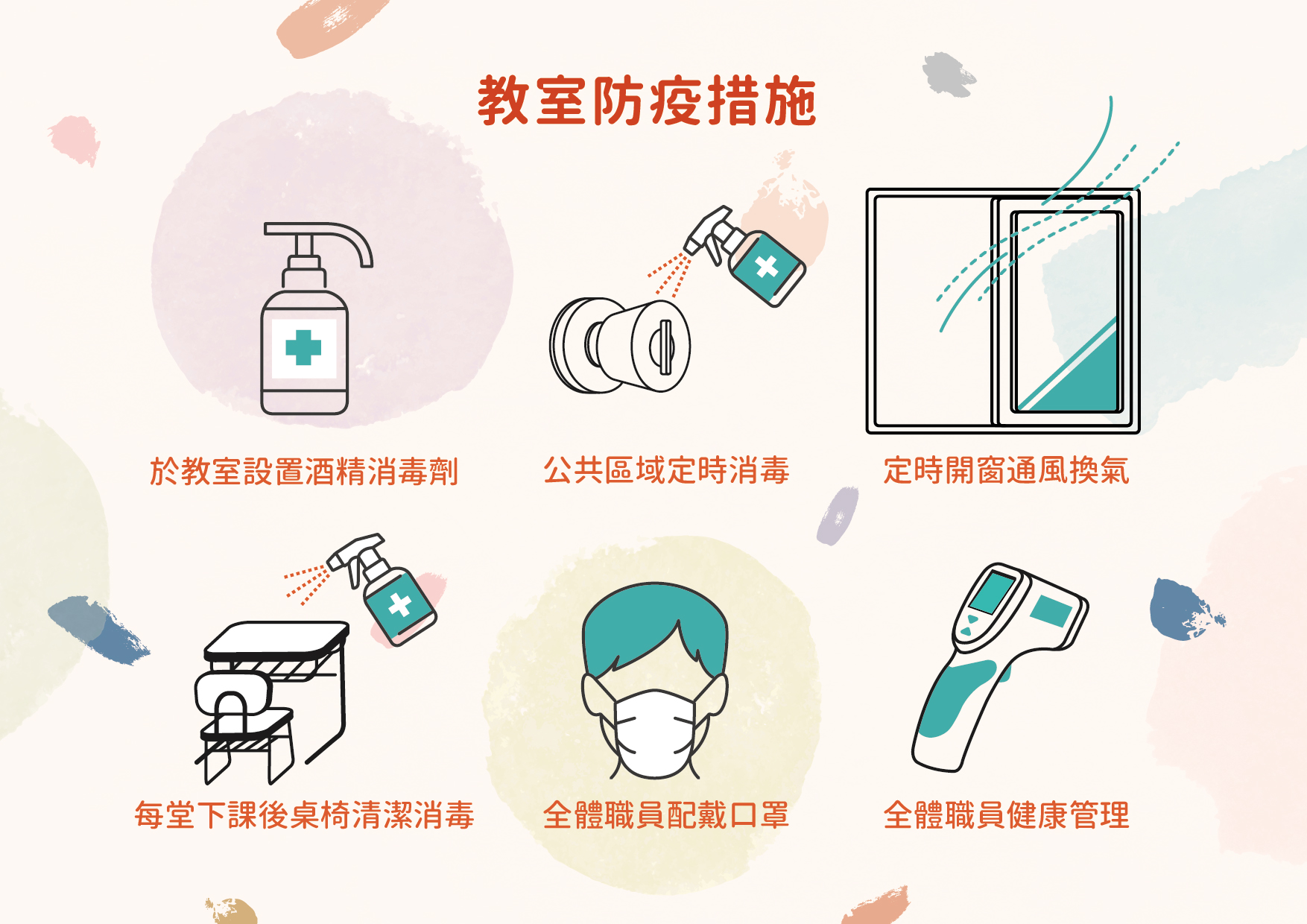 教室防疫措施

於教室設置酒精消毒劑

公共區域定時消毒

定時開窗通風換氣

每堂下課後桌椅清潔消毒

全體職員配戴口罩

全體職員健康管理